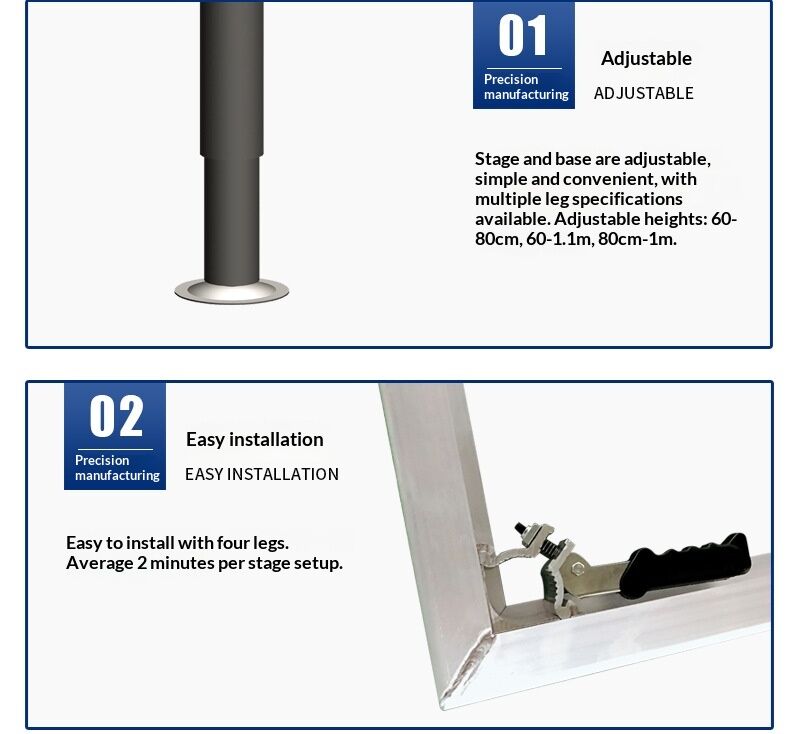 01
Precision manufacturing

Adjustable
ADJUSTABLE

Stage and base are adjustable, simple and convenient, with multiple leg specifications available. Adjustable heights: 60-80cm, 60-1.1m, 80cm-1m.

02
Precision manufacturing

Easy installation
EASY INSTALLATION

Easy to install with four legs.
Average 2 minutes per stage setup.