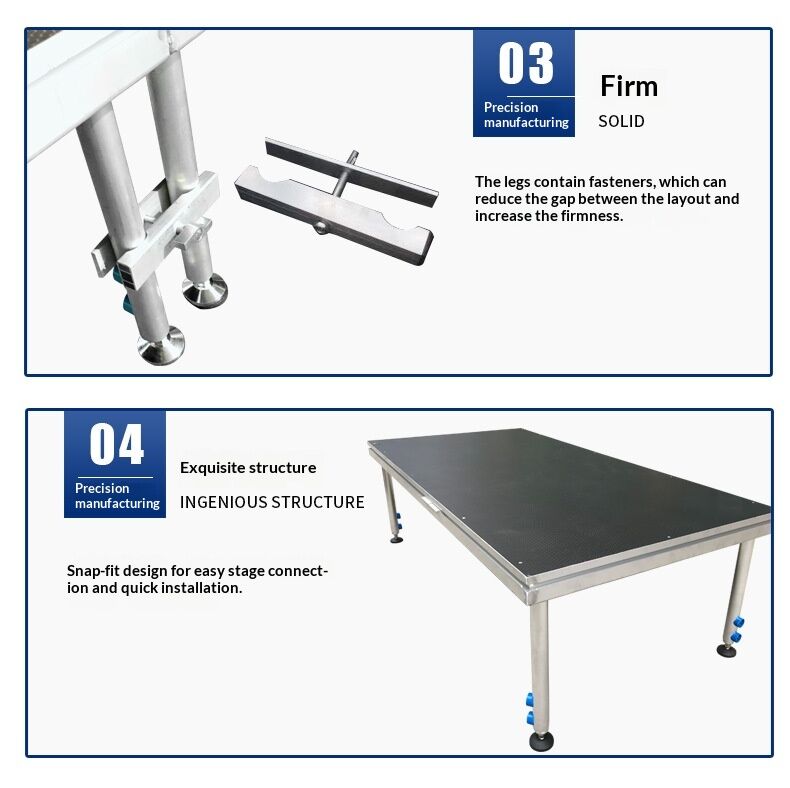 03
Precision manufacturing

Firm
SOLID

The legs contain fasteners, which can reduce the gap between the layout and increase the firmness.

04
Precision manufacturing

Exquisite structure
INGENIOUS STRUCTURE

Snap-fit design for easy stage connection and quick installation.